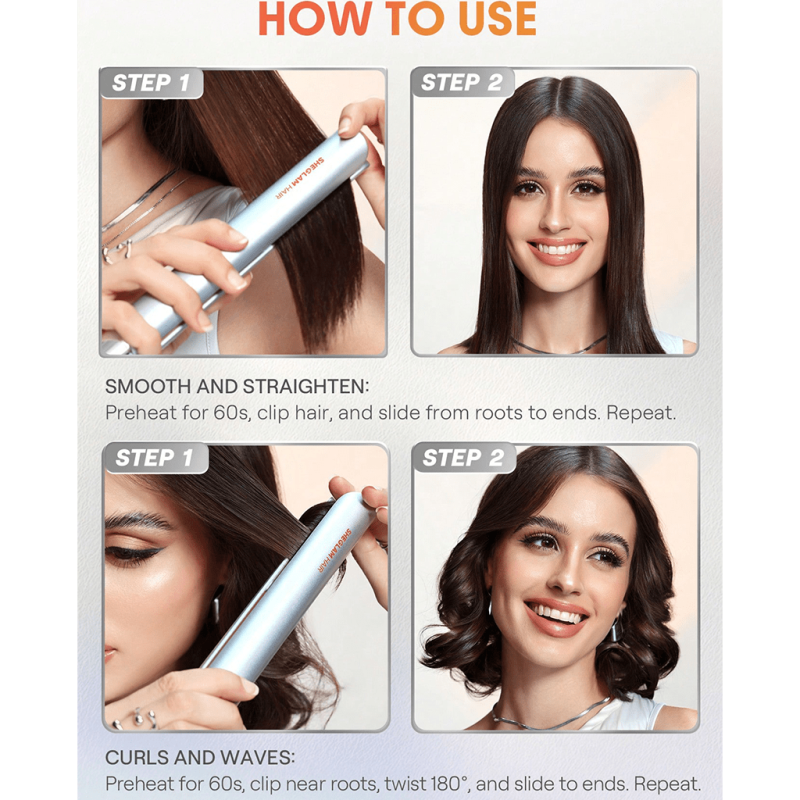 HOW TO USE

STEP 1

SHEGLAM HAIR

STEP 2

SMOOTH AND STRAIGHTEN:
Preheat for 60s, clip hair, and slide from roots to ends. Repeat.

STEP 1

SHEGLAM HAIR

STEP 2

CURLS AND WAVES:
Preheat for 60s, clip near roots, twist 180°, and slide to ends. Repeat.